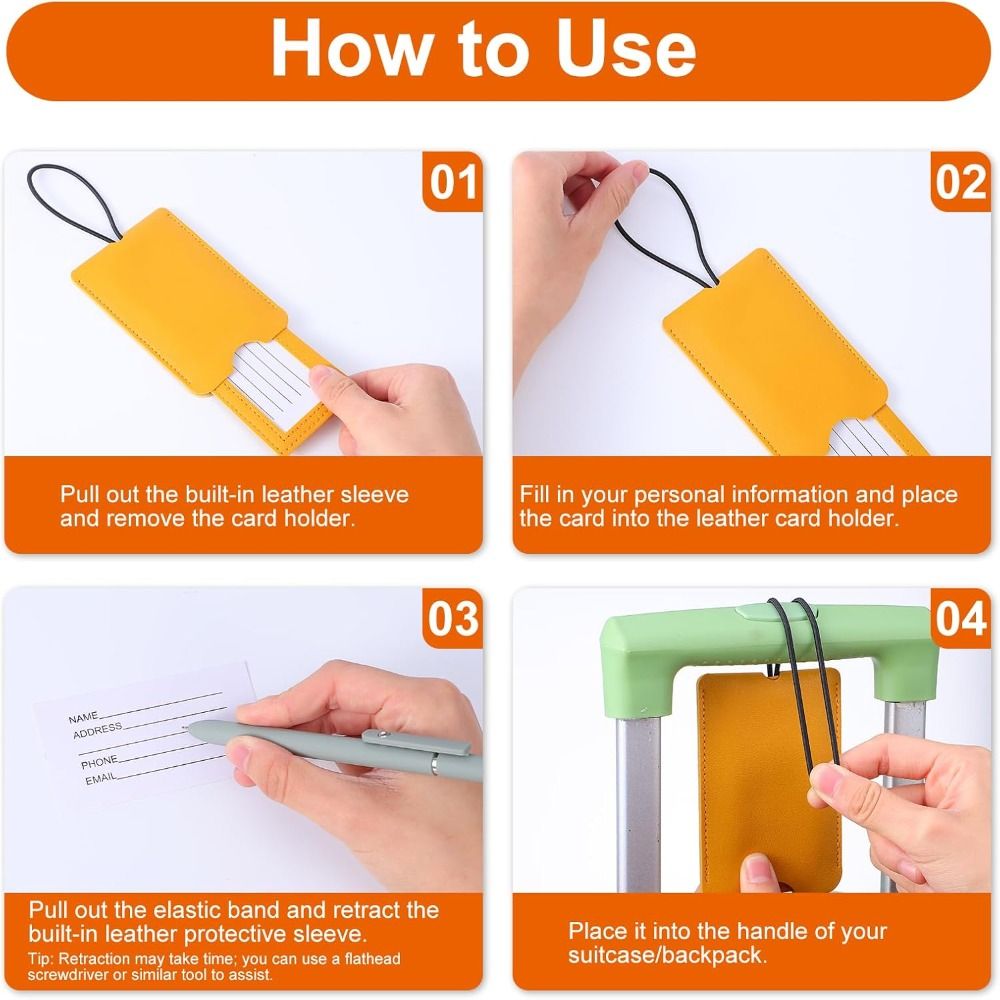 How to Use

01

Pull out the built-in leather sleeve and remove the card holder.

02

Fill in your personal information and place the card into the leather card holder.

03

NAME
ADDRESS
PHONE
EMAIL

Pull out the elastic band and retract the built-in leather protective sleeve.

Tip: Retraction may take time; you can use a flathead screwdriver or similar tool to assist.

04

Place it into the handle of your suitcase/backpack.